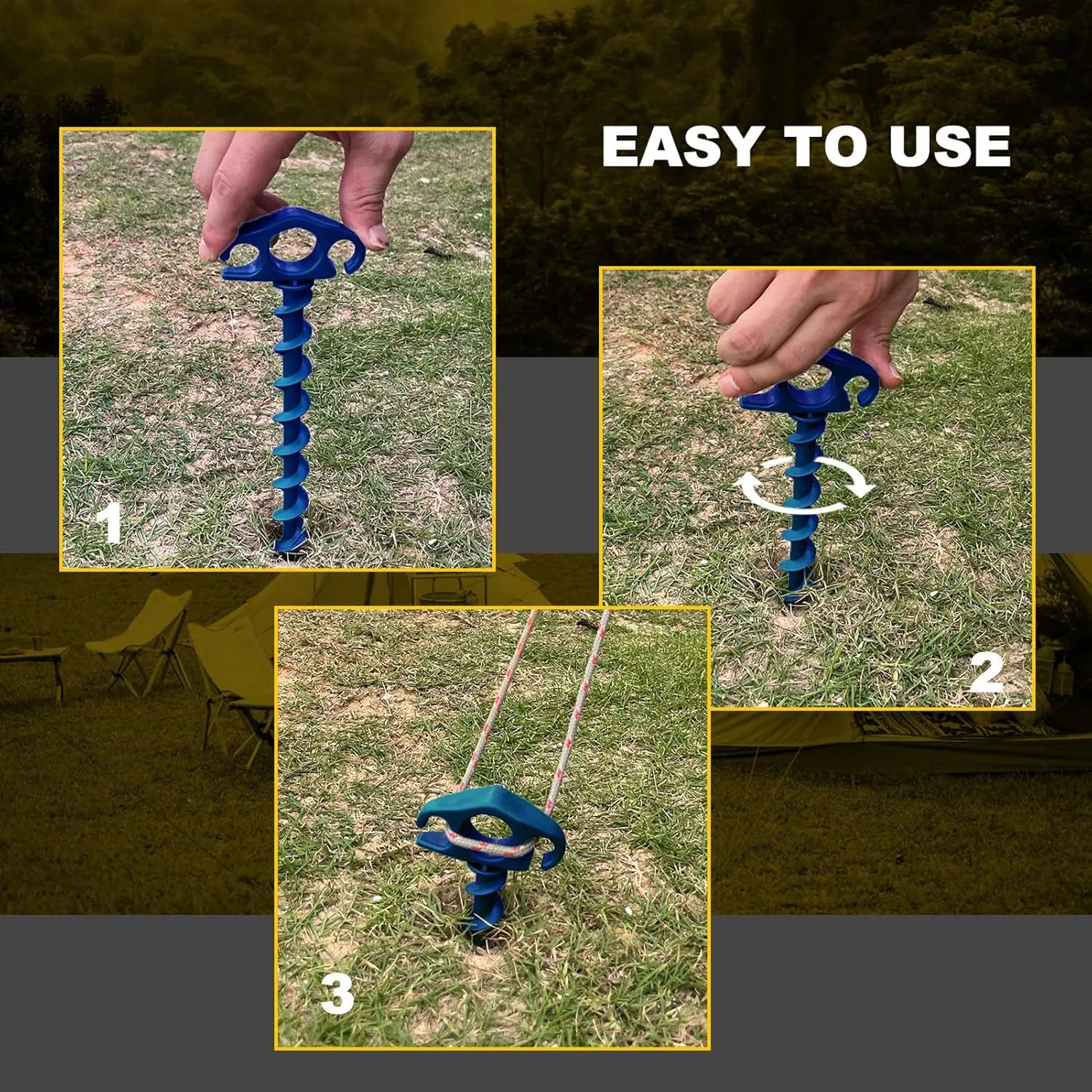 EASY TO USE

1

2

3