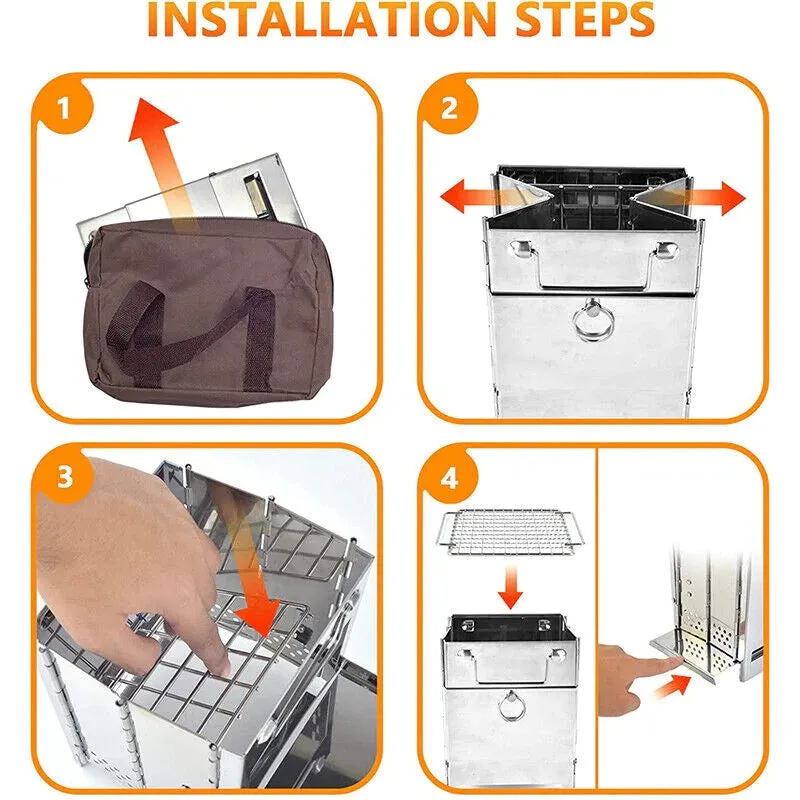 INSTALLATION STEPS

1

2

3

4