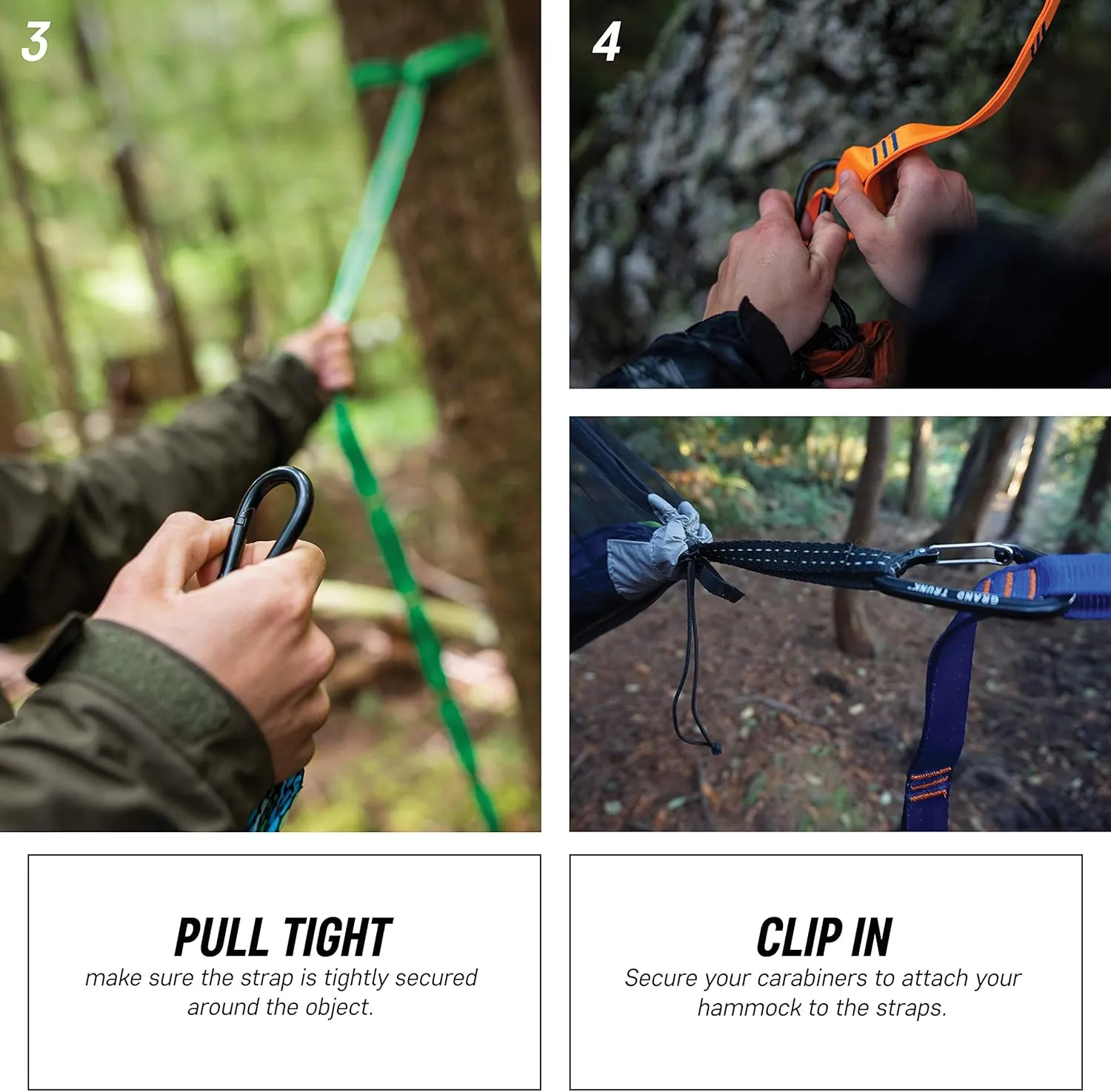 3

4

GRAND TRUNK

PULL TIGHT
make sure the strap is tightly secured around the object.

CLIP IN
Secure your carabiners to attach your hammock to the straps.