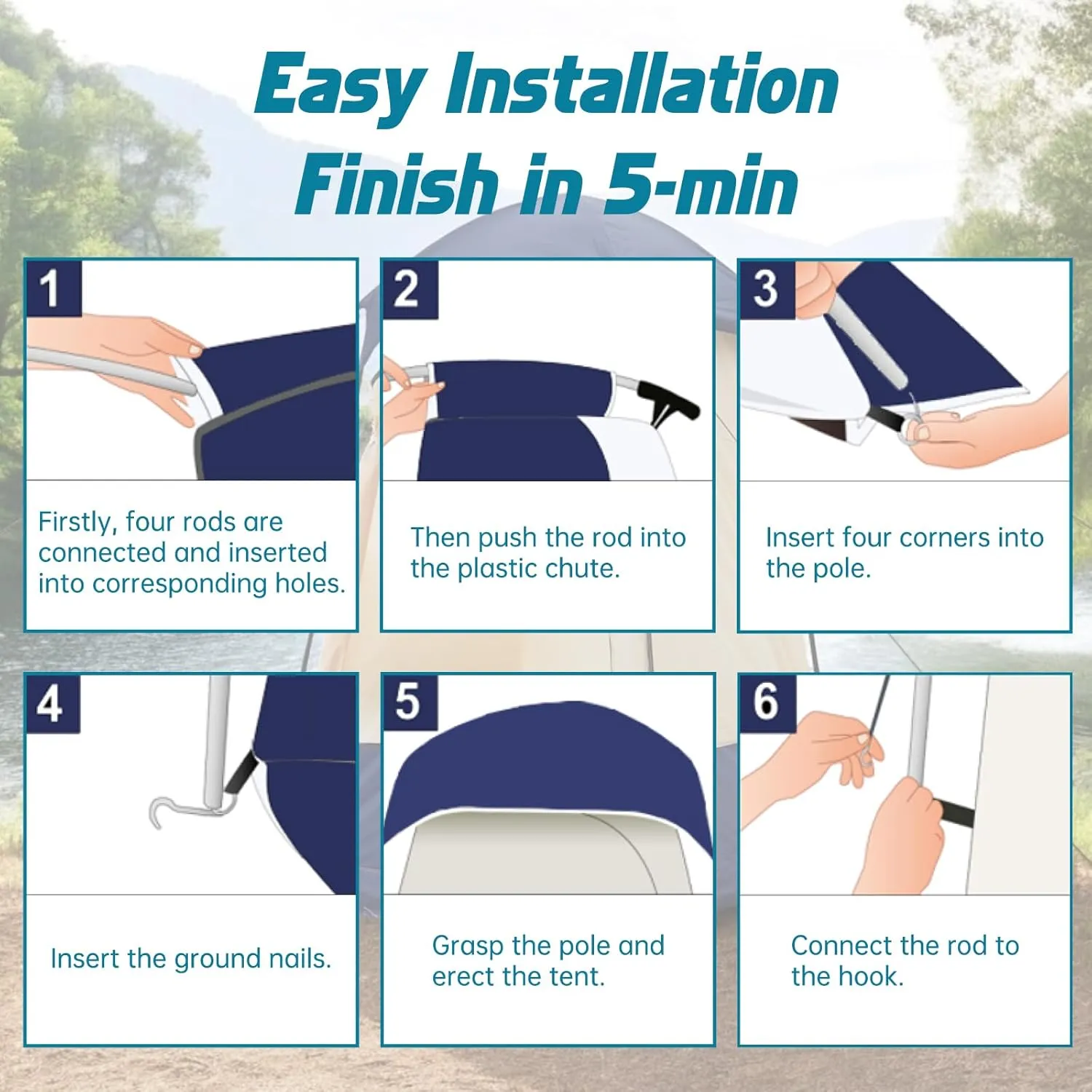 Easy Installation
Finish in 5-min

1

Firstly, four rods are connected and inserted into corresponding holes.

2

Then push the rod into the plastic chute.

3

Insert four corners into the pole.

4

Insert the ground nails.

5

Grasp the pole and erect the tent.

6

Connect the rod to the hook.