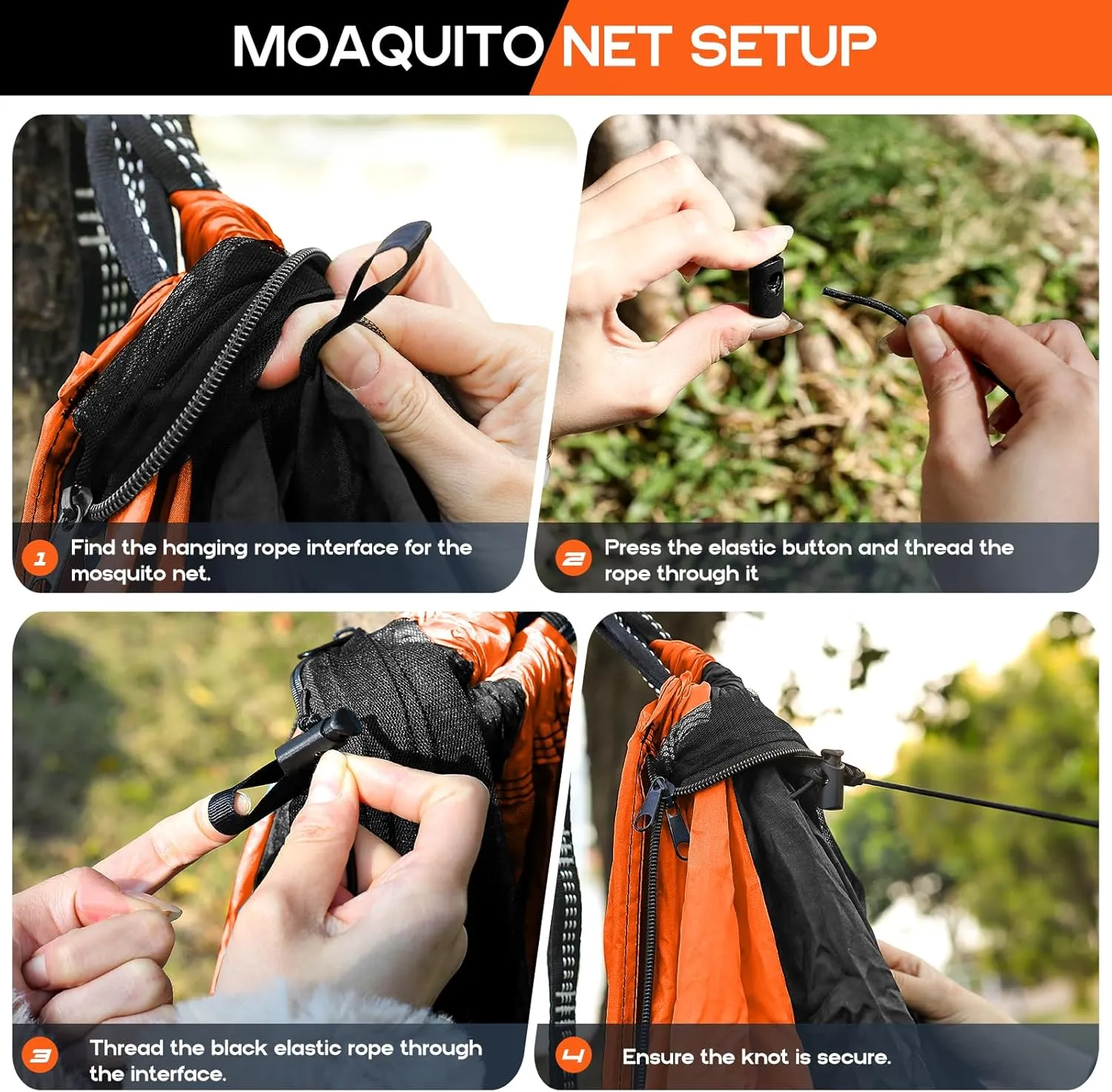 MOAQUITO NET SETUP

1 Find the hanging rope interface for the mosquito net.

2 Press the elastic button and thread the rope through it

3 Thread the black elastic rope through the interface.

4 Ensure the knot is secure.